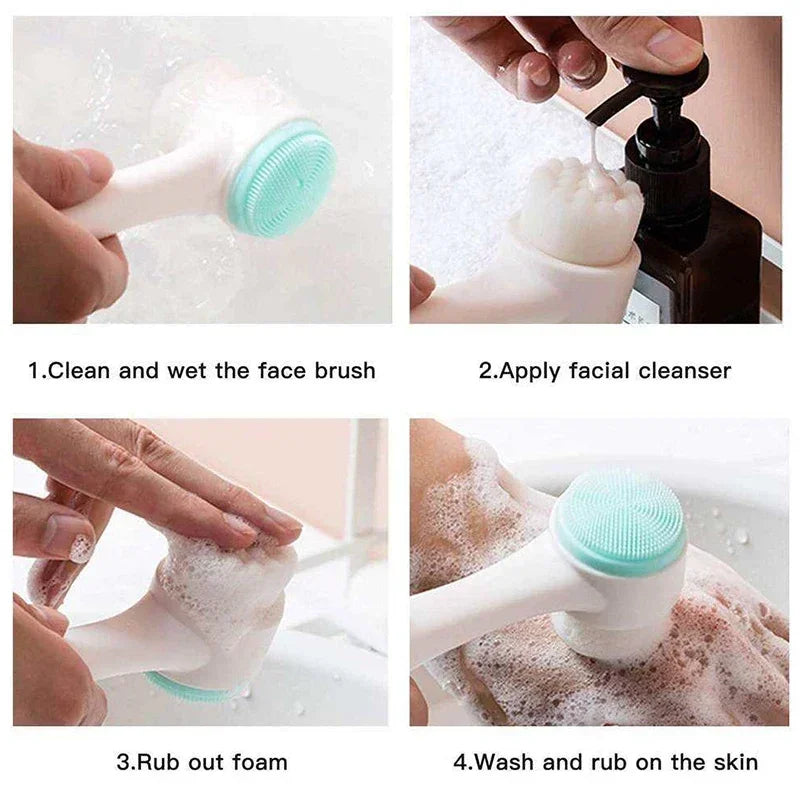 1.Clean and wet the face brush

2.Apply facial cleanser

3.Rub out foam

4.Wash and rub on the skin