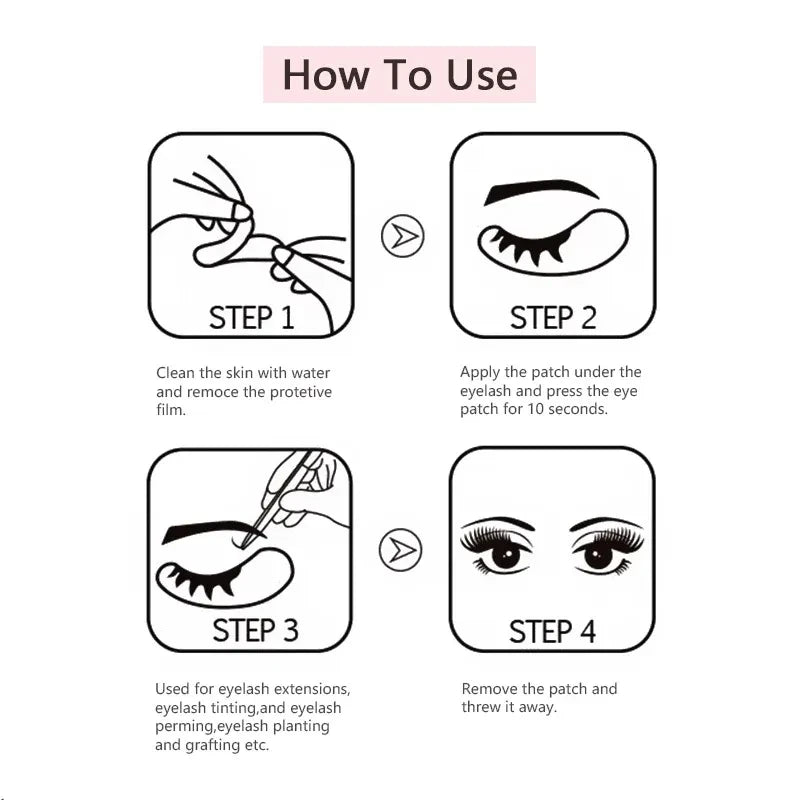 How To Use

STEP 1

Clean the skin with water and remoce the protetive film.

STEP 2

Apply the patch under the eyelash and press the eye patch for 10 seconds.

STEP 3

Used for eyelash extensions, eyelash tinting,and eyelash perming,eyelash planting and grafting etc.

STEP 4

Remove the patch and threw it away.